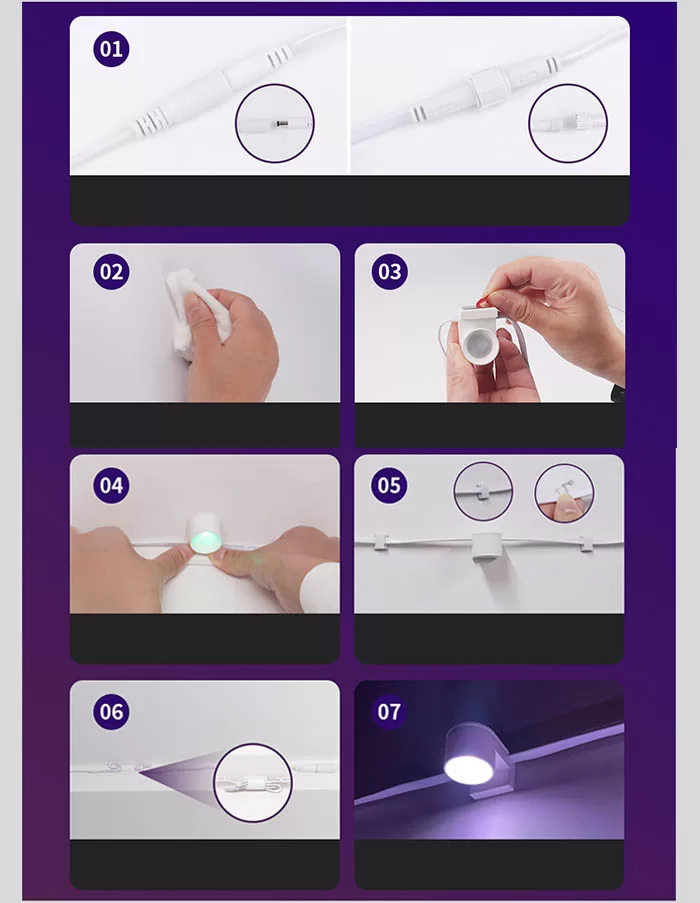 01

02

03

04

05

06

07